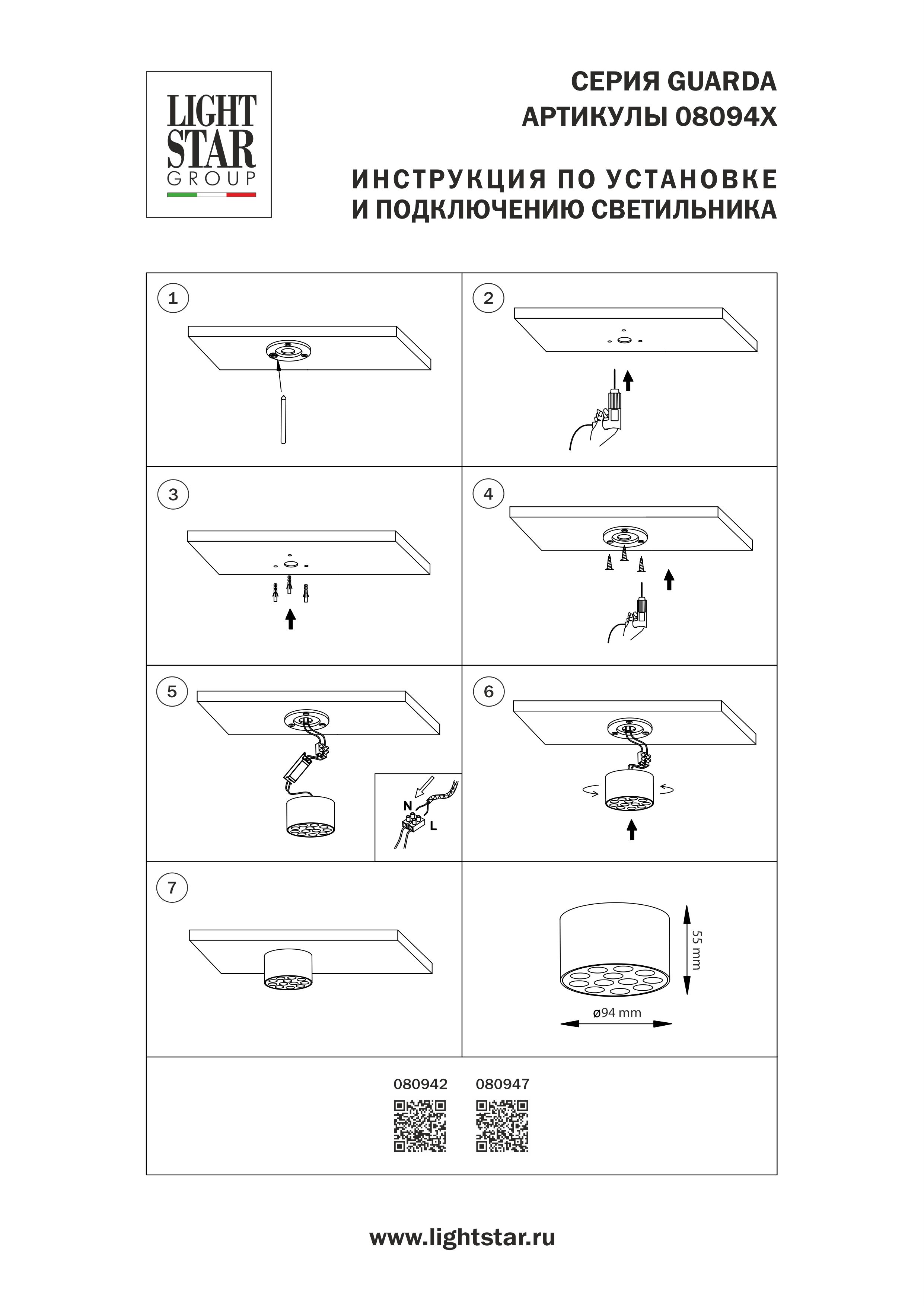 LIGHT STAR GROUP

СЕРИЯ GUARDA
АРТИКУЛЫ 08094X

ИНСТРУКЦИЯ ПО УСТАНОВКЕ
И ПОДКЛЮЧЕНИЮ СВЕТИЛЬНИКА

1

2

3

4

5

N

L

6

7

55 mm

ø94 mm

080942 080947

www.lightstar.ru