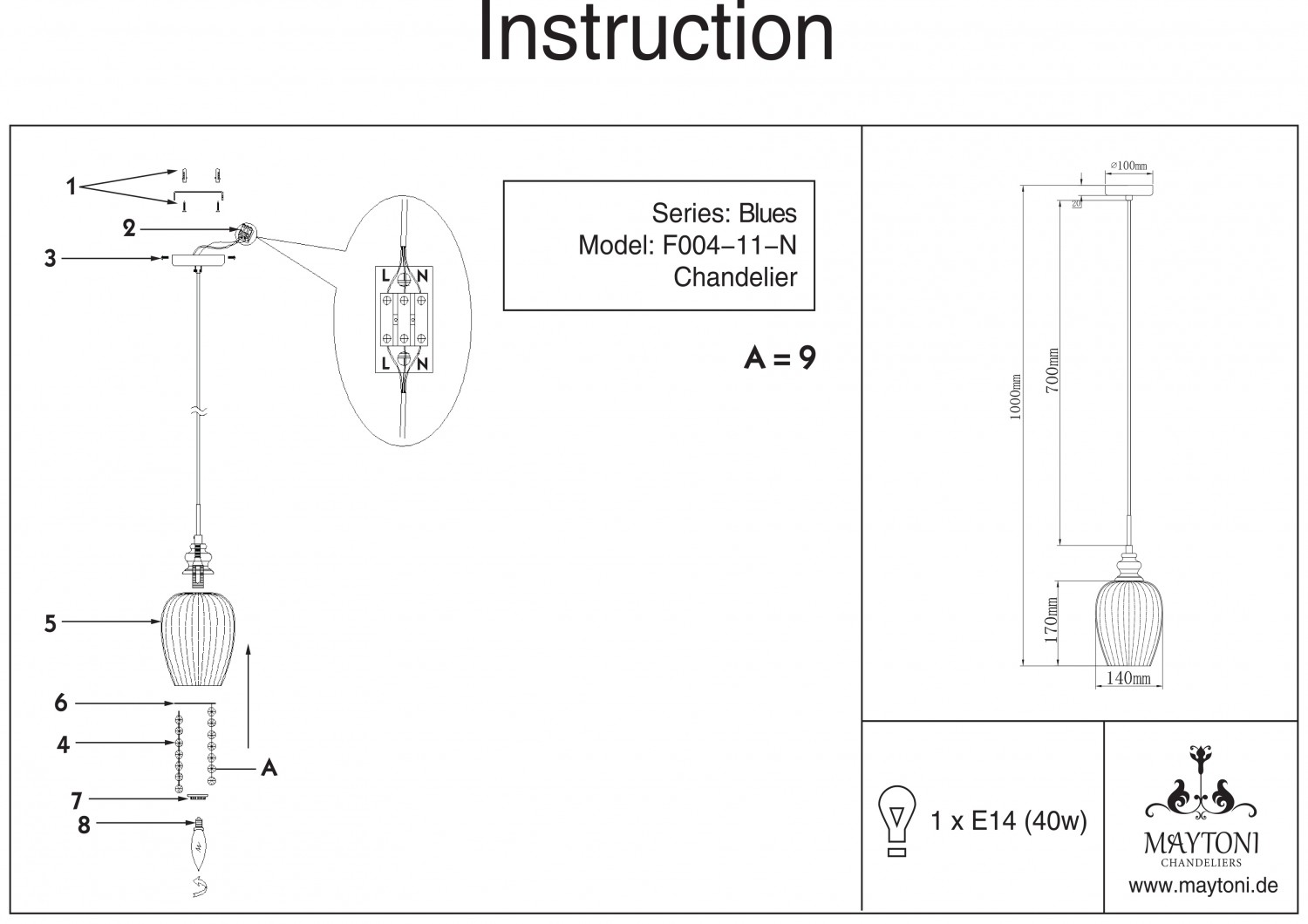 Instruction

1
2
3
L N
L N
Series: Blues
Model: F004–11–N
Chandelier

A = 9

5
6
4
A
7
8

⌀100mm
20
1000mm
700mm
170mm
140mm

1 x E14 (40w)

MAYTONI
CHANDELIERS
www.maytoni.de