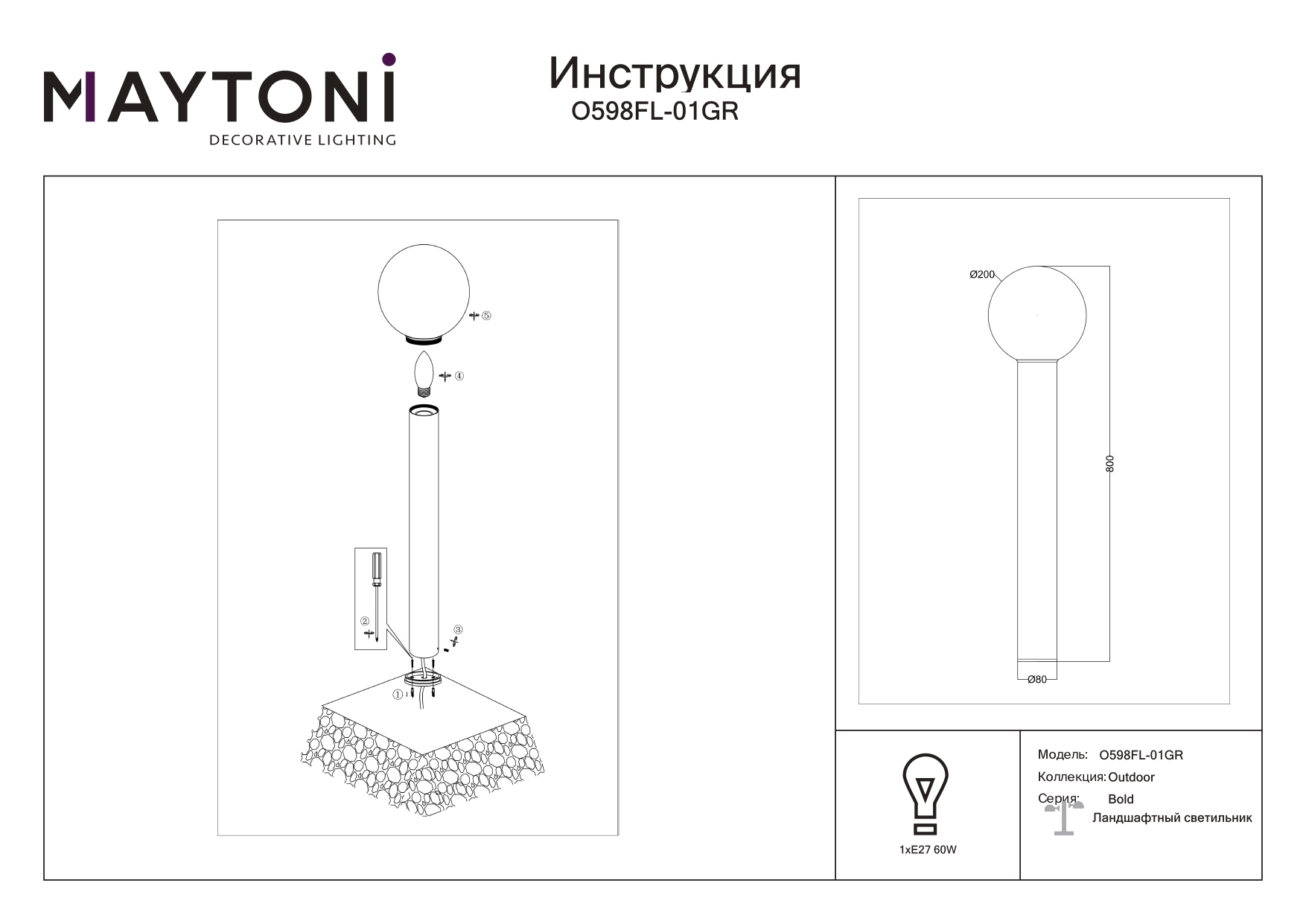 MAYTONI
DECORATIVE LIGHTING

Инструкция
O598FL-01GR

⑤

④

②

③

①

Ø200

800

Ø80

1xE27 60W

Модель: O598FL-01GR
Коллекция: Outdoor
Серия: Bold
Ландшафтный светильник