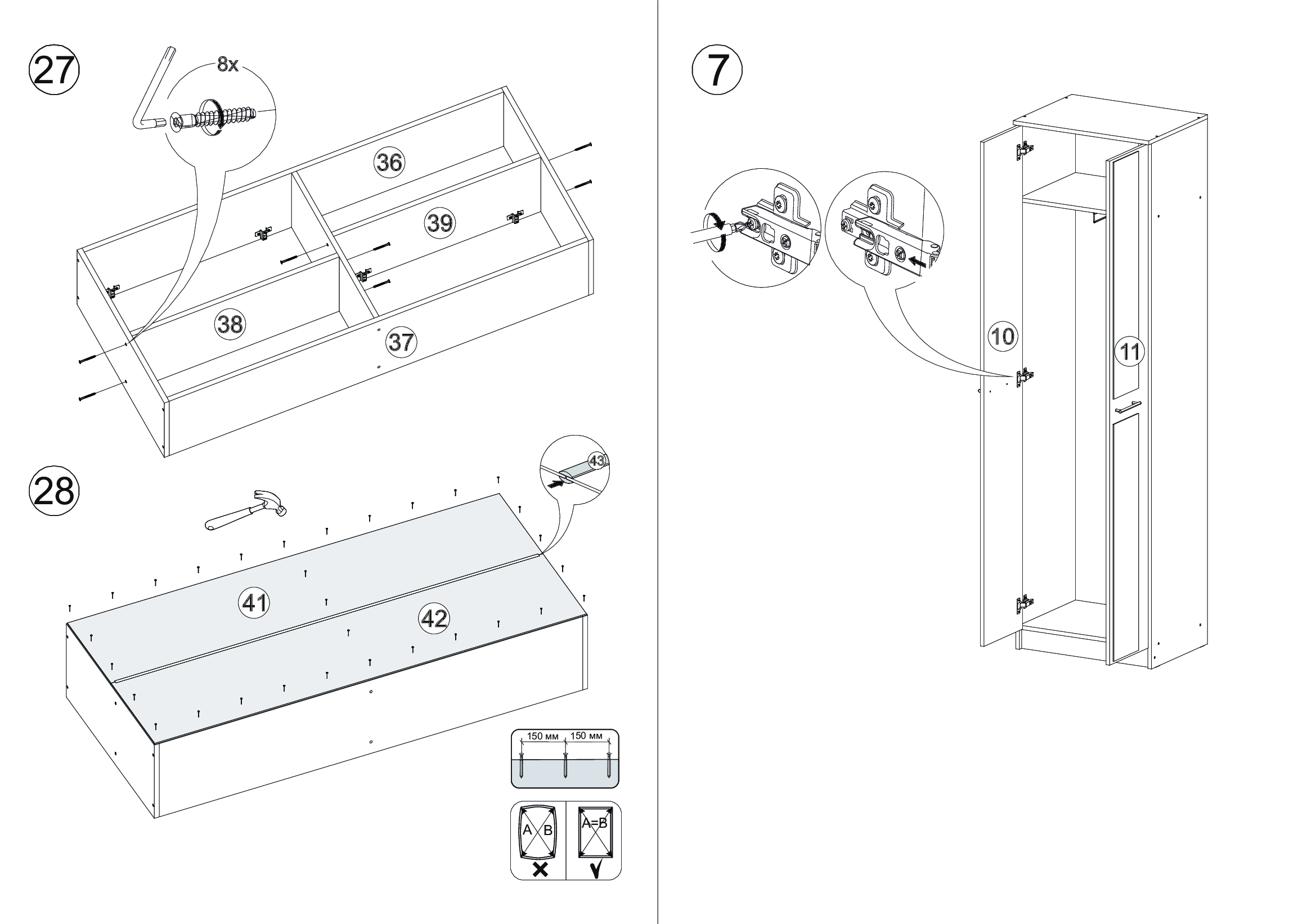 27

8x

36

39

38

37

28

43

41

42

150 мм 150 мм

A B

A=B

7

10

11